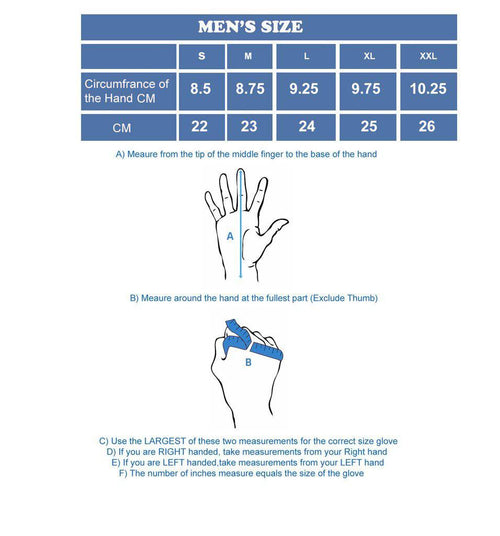 MEN'S SIZE

| | S | M | L | XL | XXL |
|---|---|---|---|---|---|
| Circumfrance of the Hand CM | 8.5 | 8.75 | 9.25 | 9.75 | 10.25 |
| CM | 22 | 23 | 24 | 25 | 26 |

A) Meaure from the tip of the middle finger to the base of the hand

A

B) Meaure around the hand at the fullest part (Exclude Thumb)

B

C) Use the LARGEST of these two measurements for the correct size glove
D) If you are RIGHT handed, take measurements from your Right hand
E) If you are LEFT handed,take measurements from your LEFT hand
F) The number of inches measure equals the size of the glove